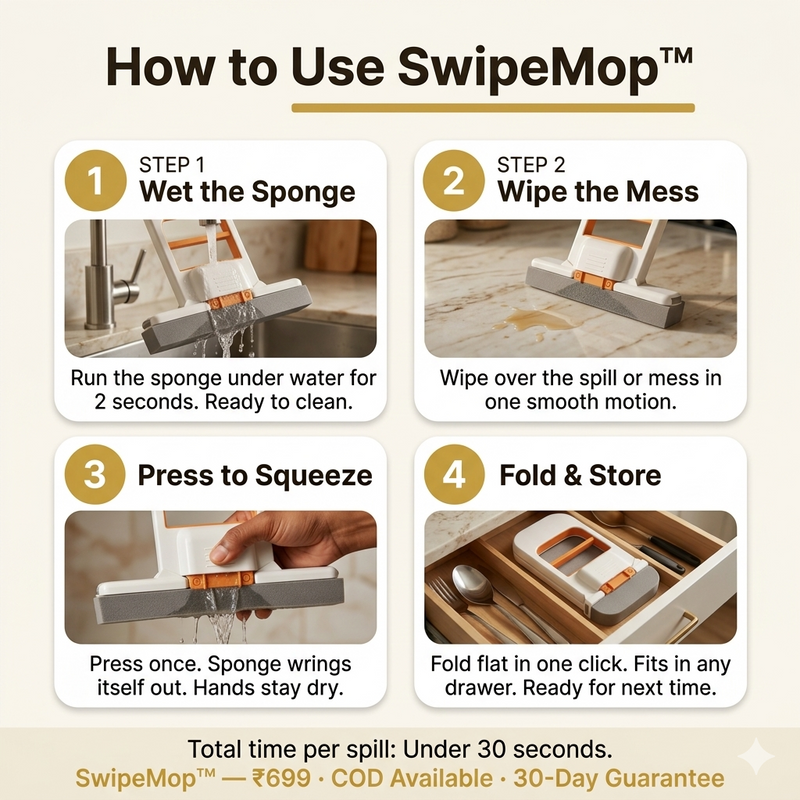 How to Use SwipeMop™

1 STEP 1
Wet the Sponge

Run the sponge under water for 2 seconds. Ready to clean.

2 STEP 2
Wipe the Mess

Wipe over the spill or mess in one smooth motion.

3 Press to Squeeze

Press once. Sponge wrings itself out. Hands stay dry.

4 Fold & Store

Fold flat in one click. Fits in any drawer. Ready for next time.

Total time per spill: Under 30 seconds.
SwipeMop™ — ₹699 · COD Available · 30-Day Guarantee