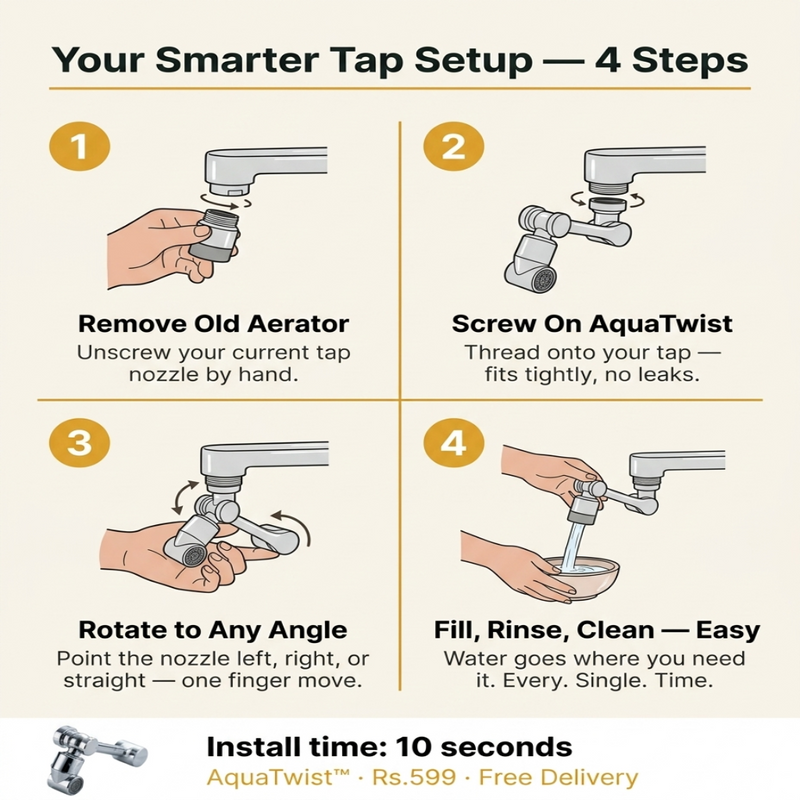 Your Smarter Tap Setup — 4 Steps

1

Remove Old Aerator

Unscrew your current tap nozzle by hand.

2

Screw On AquaTwist

Thread onto your tap — fits tightly, no leaks.

3

Rotate to Any Angle

Point the nozzle left, right, or straight — one finger move.

4

Fill, Rinse, Clean — Easy

Water goes where you need it. Every. Single. Time.

Install time: 10 seconds

AquaTwist™ · Rs.599 · Free Delivery