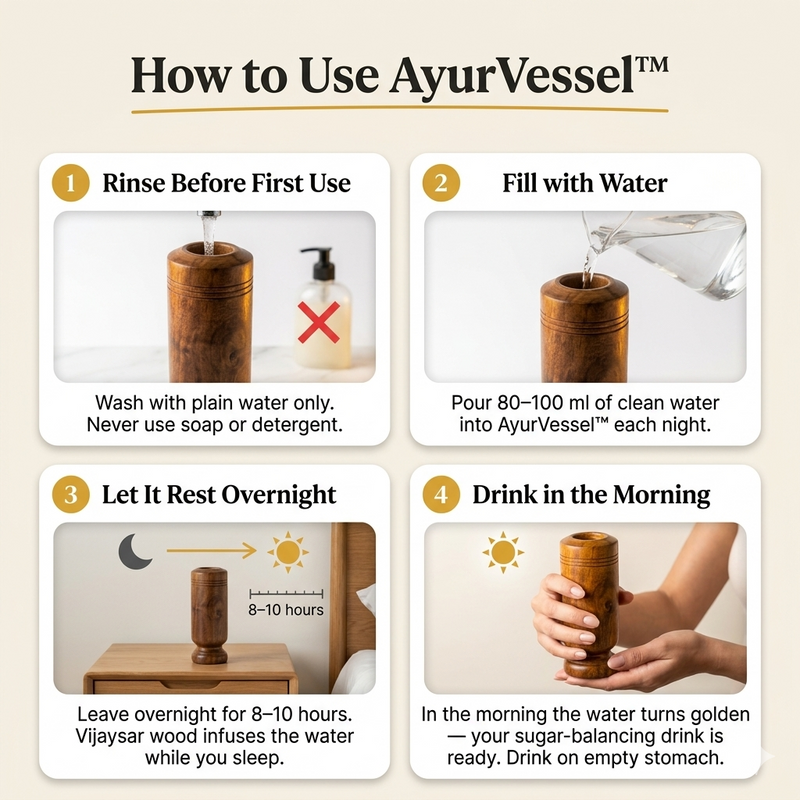 How to Use AyurVessel™

1 Rinse Before First Use

Wash with plain water only. Never use soap or detergent.

2 Fill with Water

Pour 80–100 ml of clean water into AyurVessel™ each night.

3 Let It Rest Overnight

8–10 hours

Leave overnight for 8–10 hours. Vijaysar wood infuses the water while you sleep.

4 Drink in the Morning

In the morning the water turns golden — your sugar-balancing drink is ready. Drink on empty stomach.